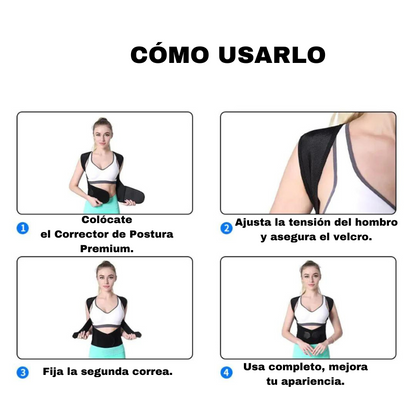 CÓMO USARLO

1 Colócate el Corrector de Postura Premium.

2 Ajusta la tensión del hombro y asegura el velcro.

3 Fija la segunda correa.

4 Usa completo, mejora tu apariencia.